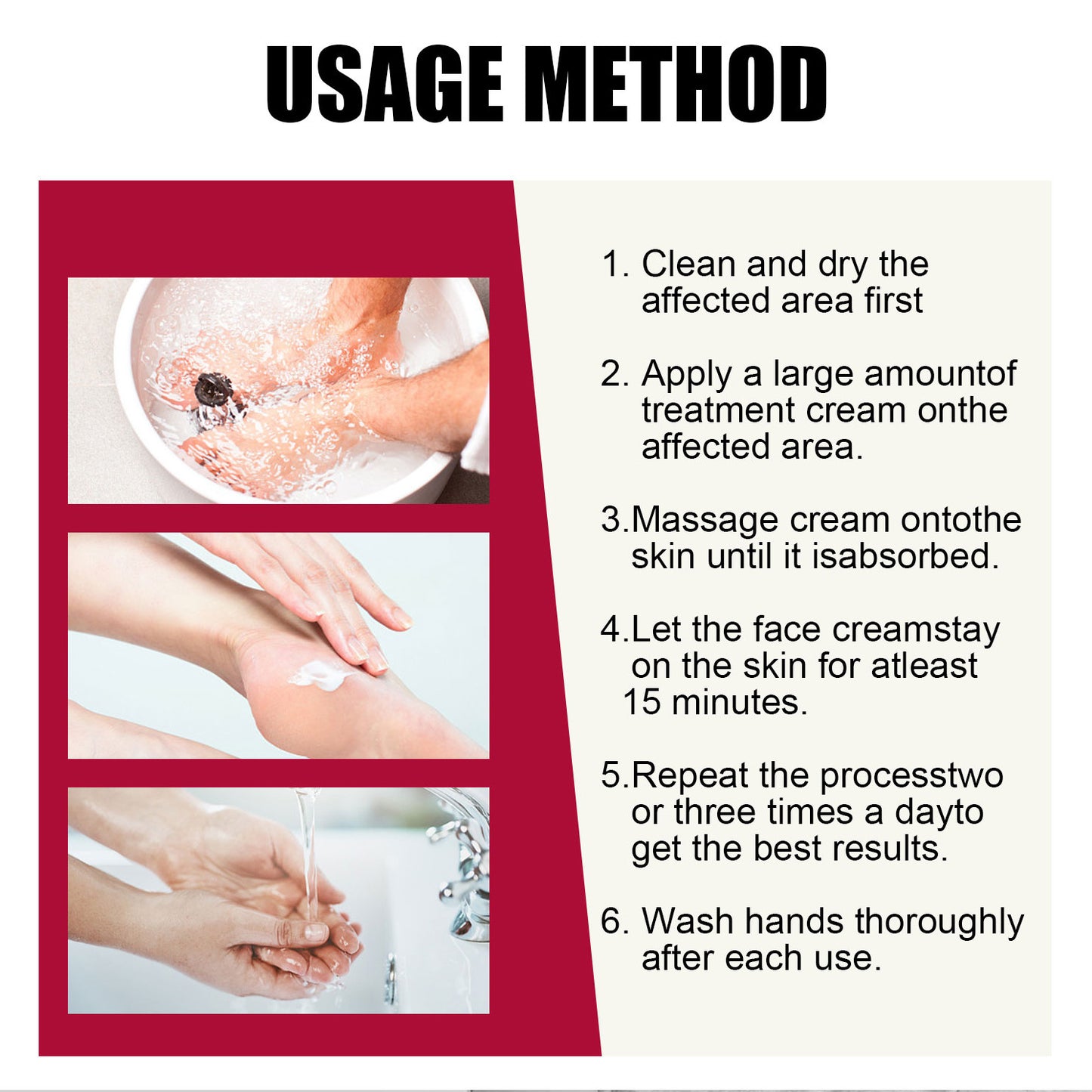 USAGE METHOD

1. Clean and dry the affected area first

2. Apply a large amountof treatment cream onthe affected area.

3.Massage cream ontothe skin until it isabsorbed.

4.Let the face creamstay on the skin for atleast 15 minutes.

5.Repeat the processtwo or three times a dayto get the best results.

6. Wash hands thoroughly after each use.